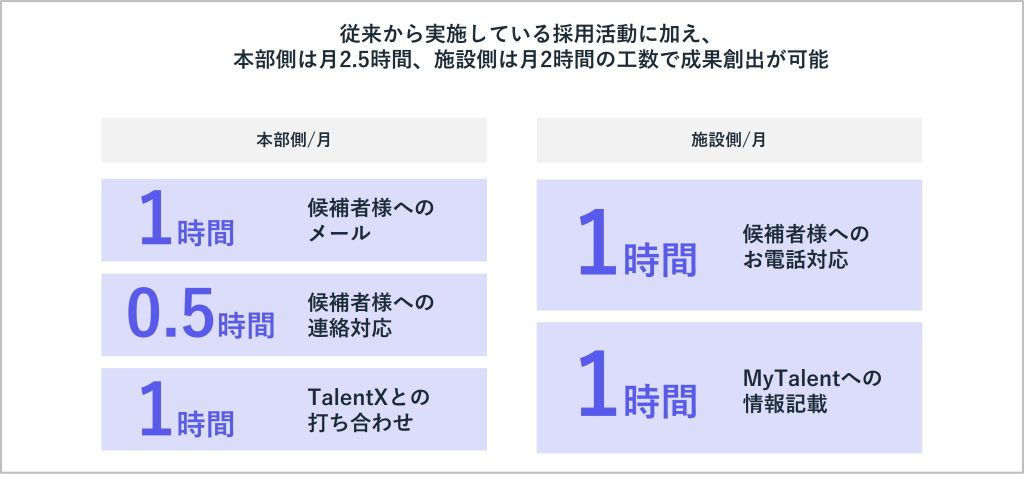 従来から実施している採用活動に加え、
本部側は月2.5時間、施設側は月2時間の工数で成果創出が可能

本部側/月

1時間 候補者様へのメール

0.5時間 候補者様への連絡対応

1時間 TalentXとの打ち合わせ

施設側/月

1時間 候補者様へのお電話対応

1時間 MyTalentへの情報記載